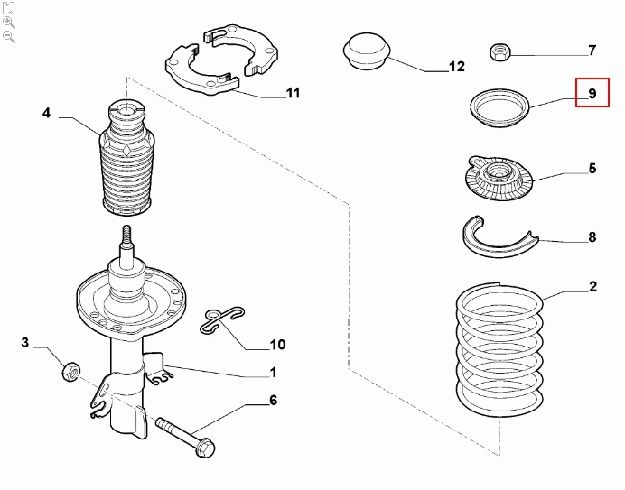 11
12
7
9
4
5
8
2
10
3
1
6