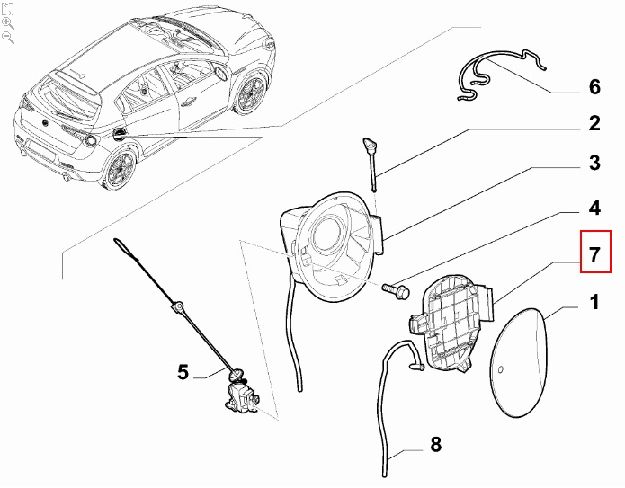 6
2
3
4
7
1
5
8