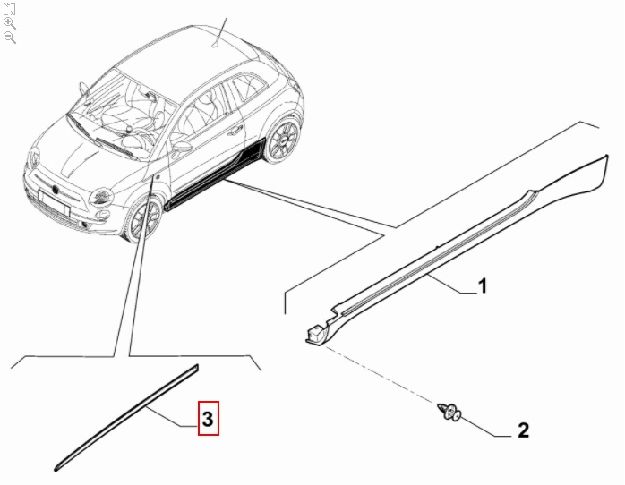 1

2

3