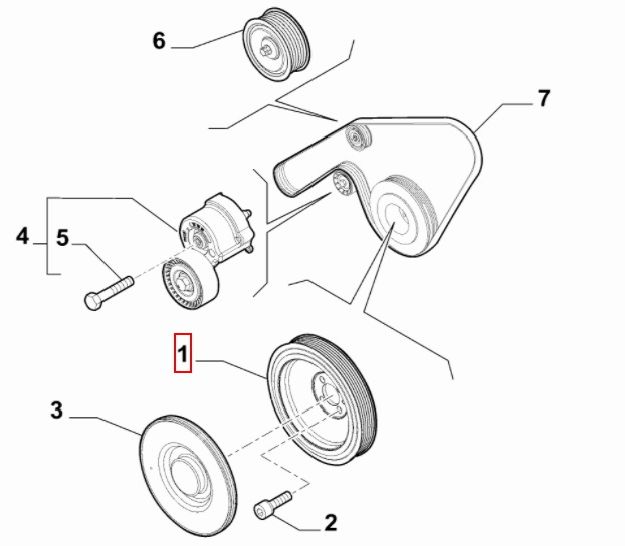 6
7
4
5
1
3
2