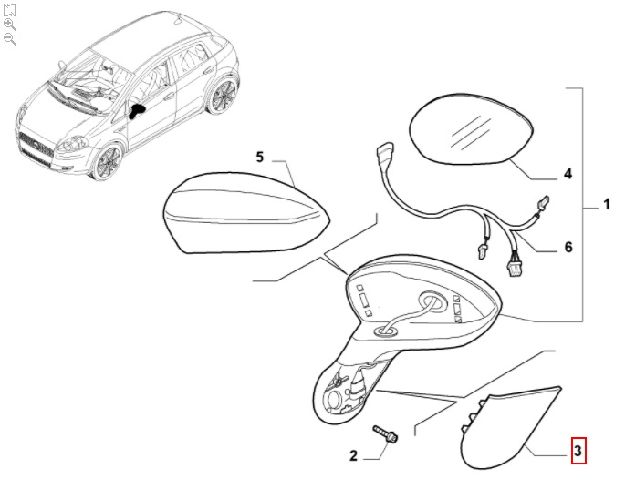 5
4
1
6
2
3