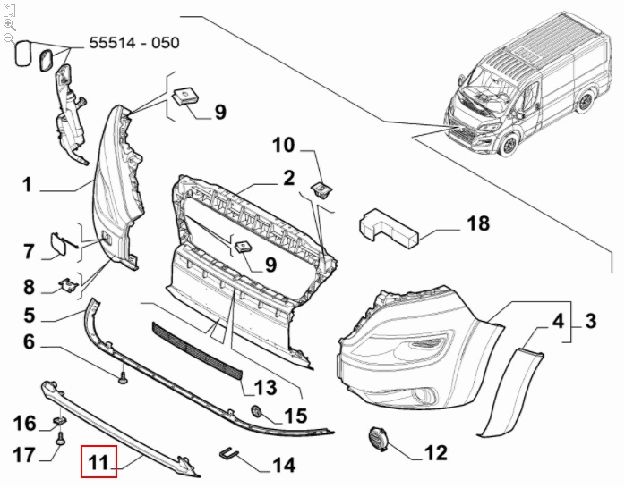 55514 - 050

9

10

1

2

18

7

9

8

5

4

3

6

13

15

16

17

11

14

12