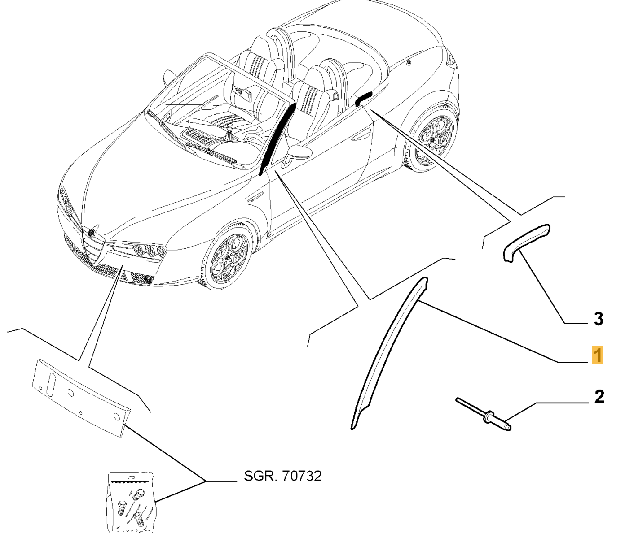 3
1
2
SGR. 70732