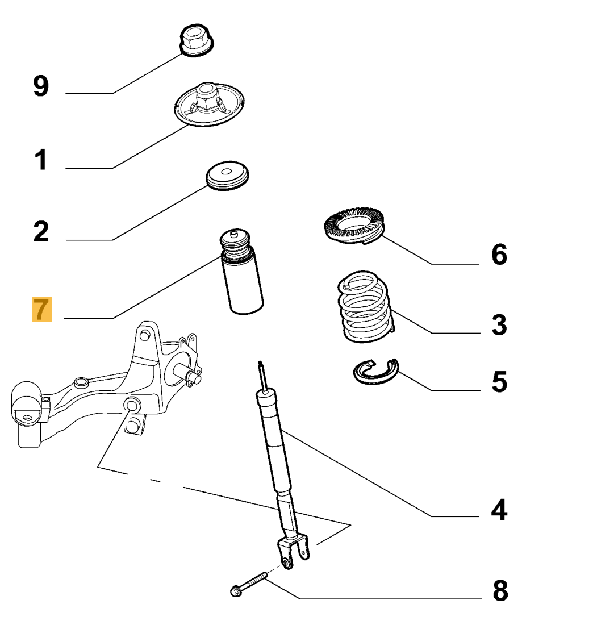 9
1
2
7
6
3
5
4
8