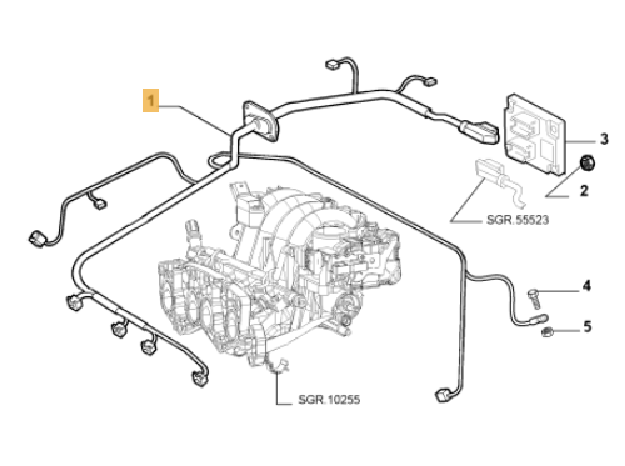 1

3

2

SGR.55523

4

5

SGR.10255