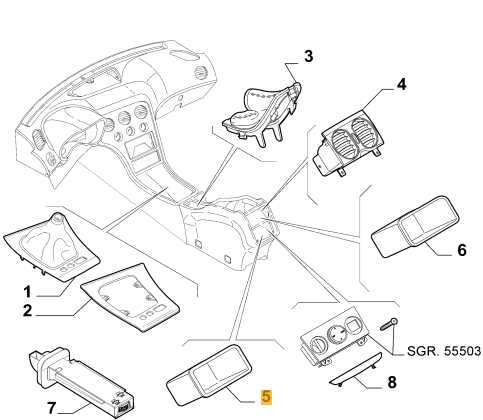 3
4
6
1
2
SGR. 55503
8
7
5