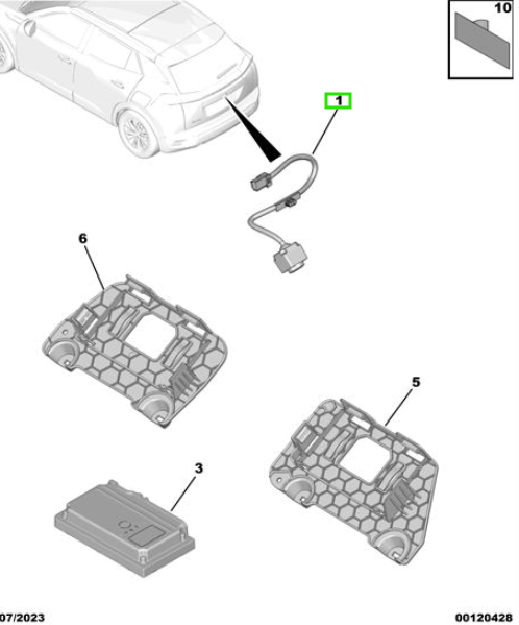 10
1
6
5
3
07/2023
00120428